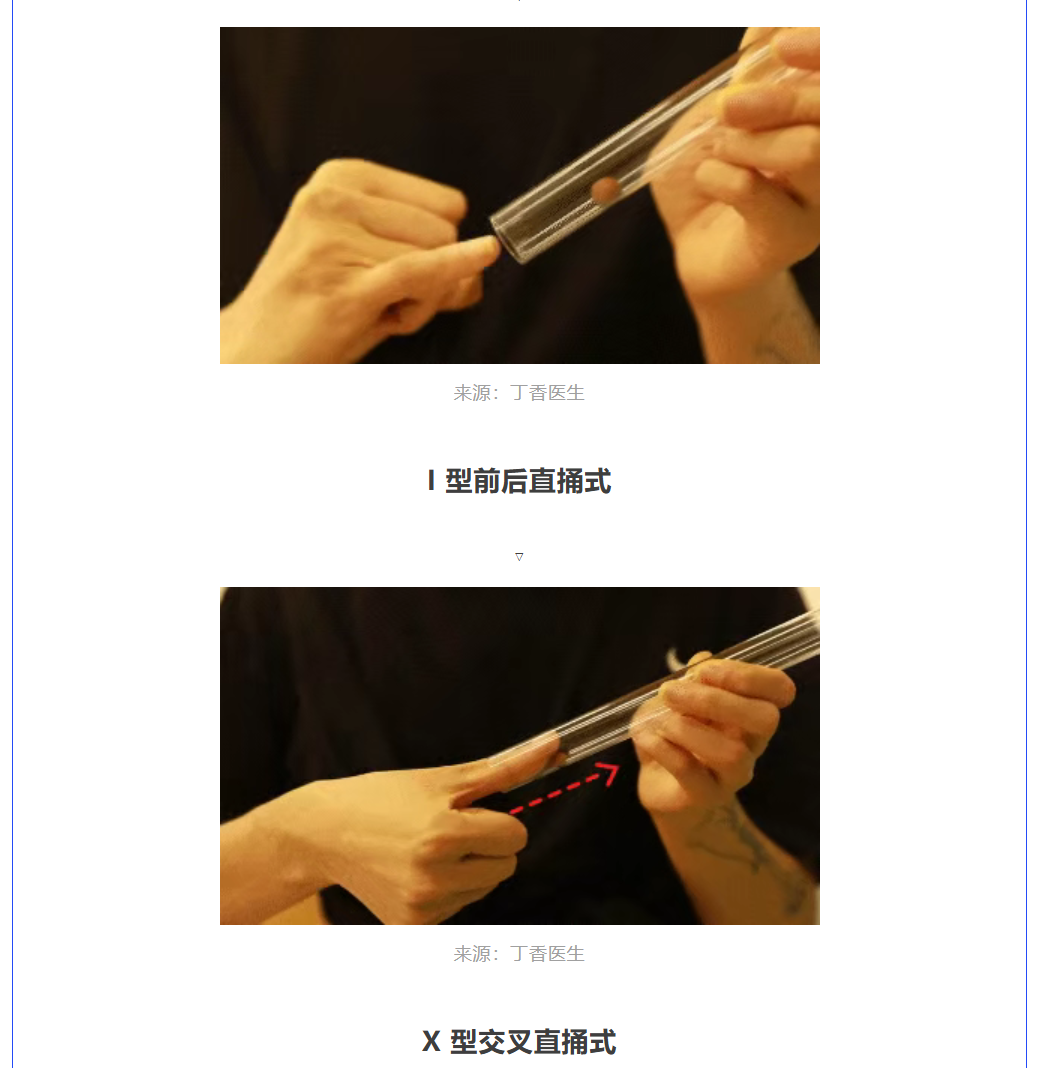 来源：丁香医生

I 型前后直捅式

▽

来源：丁香医生

X 型交叉直捅式